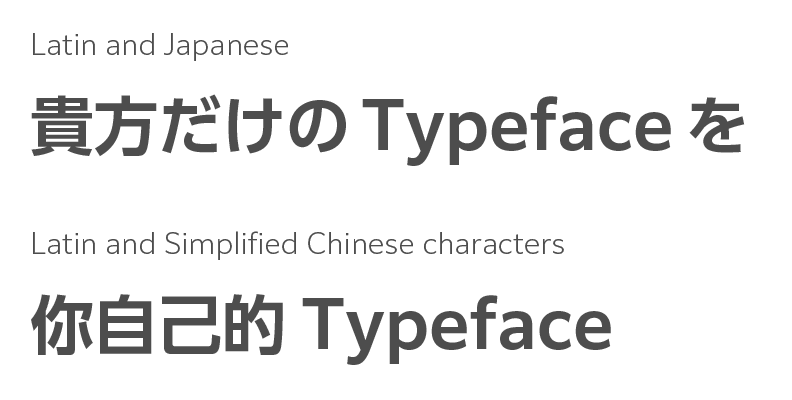 Latin and Japanese

貴方だけの Typeface を

Latin and Simplified Chinese characters

你自己的 Typeface